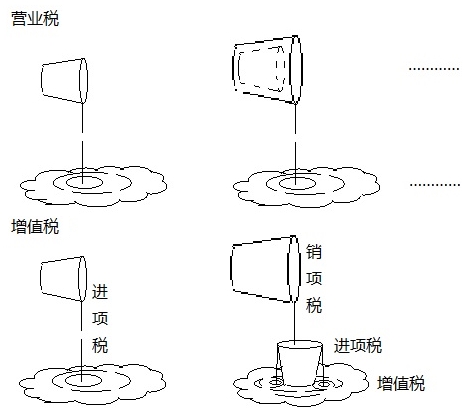 营业税

............

............

增值税

进项税

销项税

进项税

增值税