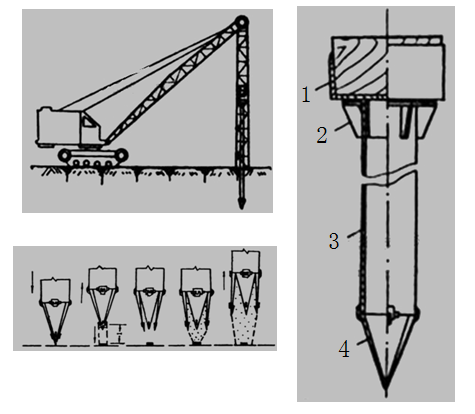 1
2
3
4