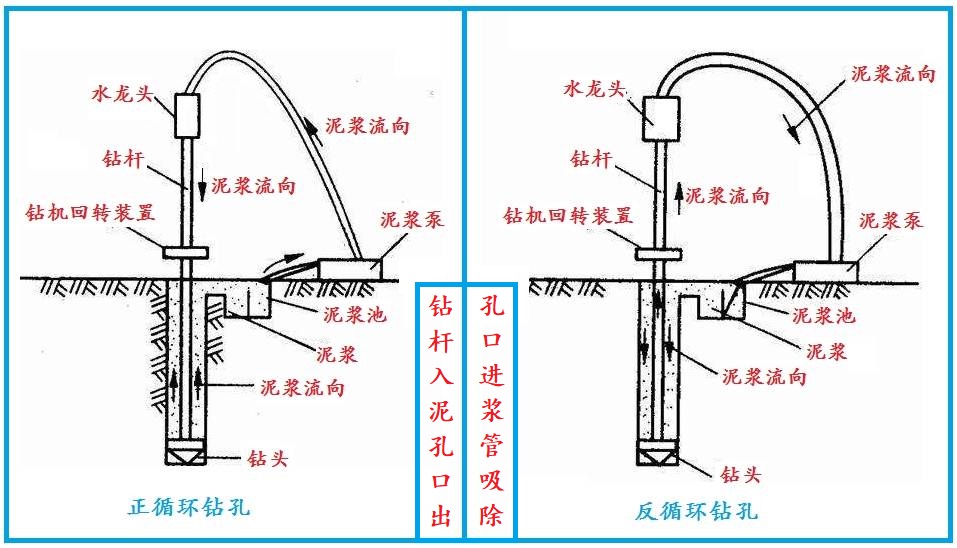 水龙头
泥浆流向
钻杆
泥浆流向
钻机回转装置
泥浆泵
泥浆池
泥浆
泥浆流向
钻头
正循环钻孔

钻杆入泥孔口出

孔口进浆管吸除

水龙头
泥浆流向
钻杆
泥浆流向
钻机回转装置
泥浆泵
泥浆池
泥浆
泥浆流向
钻头
反循环钻孔